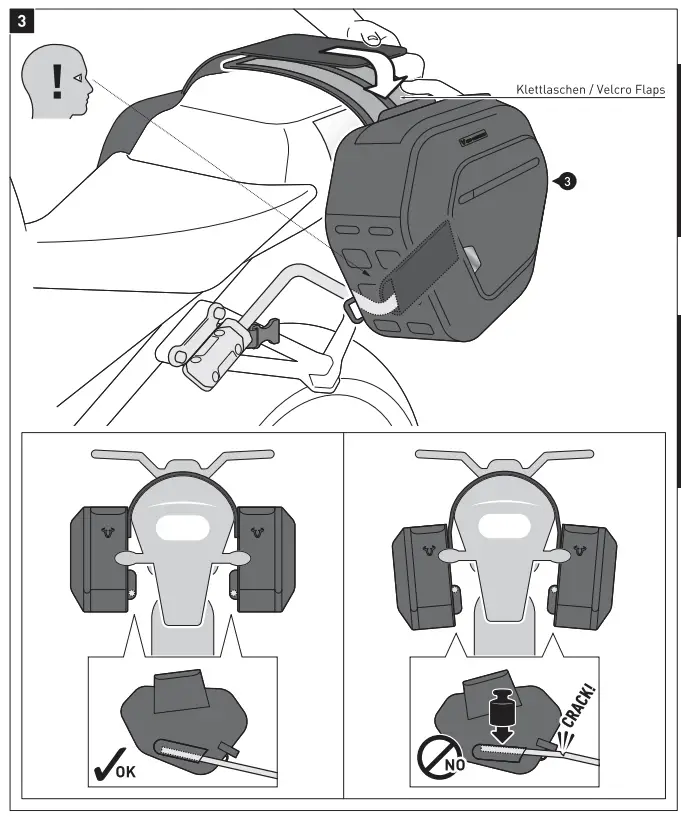 3

!

Klettlaschen / Velcro Flaps

3

OK

NO

CRACK!