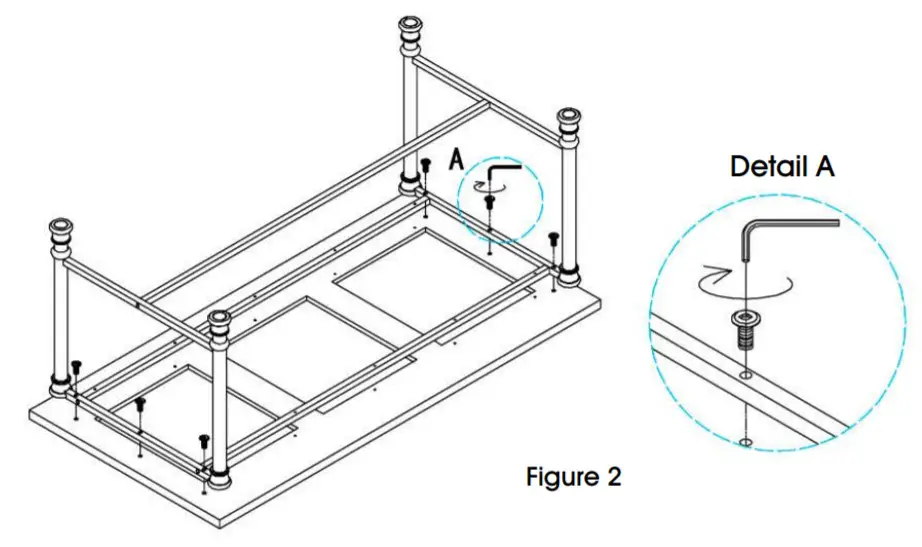 A

Detail A

Figure 2