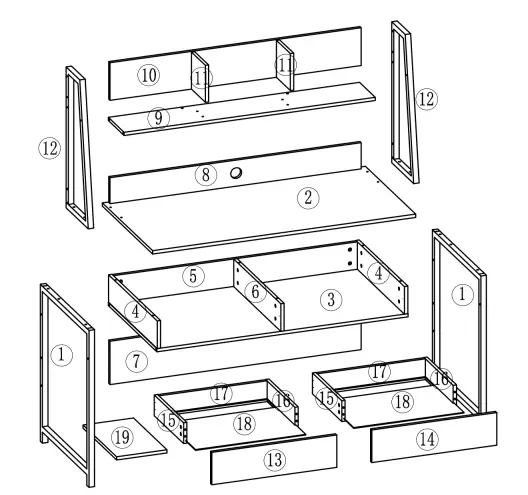 10
11
11
12
9
12
8
2
5
4
6
3
4
1
1
7
17
16
15
18
17
16
15
18
19
13
14