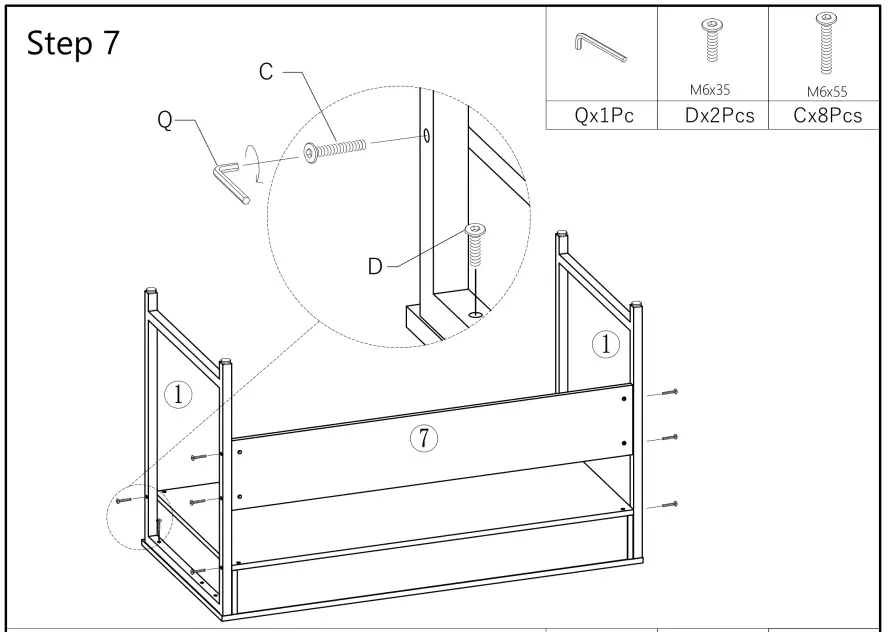 Step 7

| | M6x35 | M6x55 |
|---|---|---|
| Qx1Pc | Dx2Pcs | Cx8Pcs |

C

Q

D

1

1

7