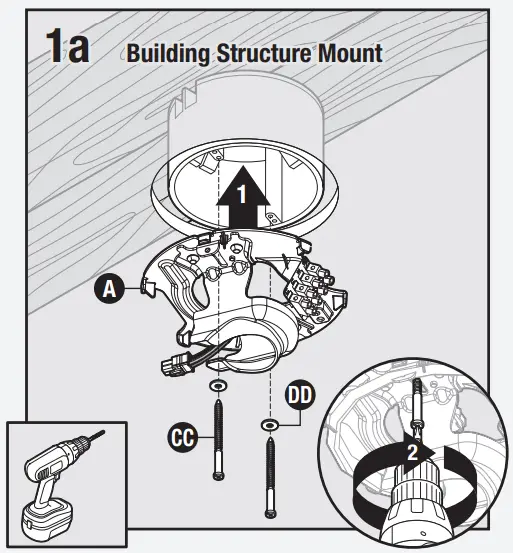 1a Building Structure Mount

1

A

DD

CC

2