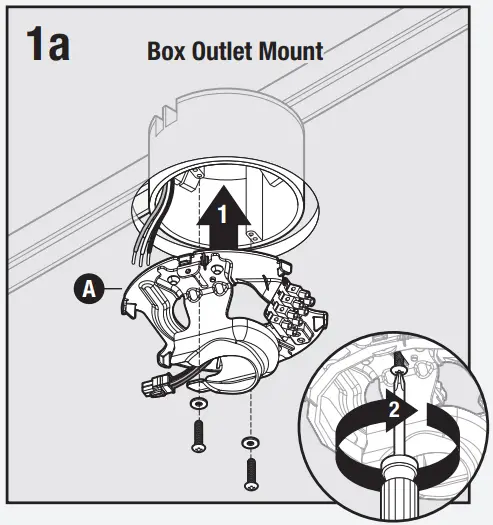 1a

Box Outlet Mount

1

A

2