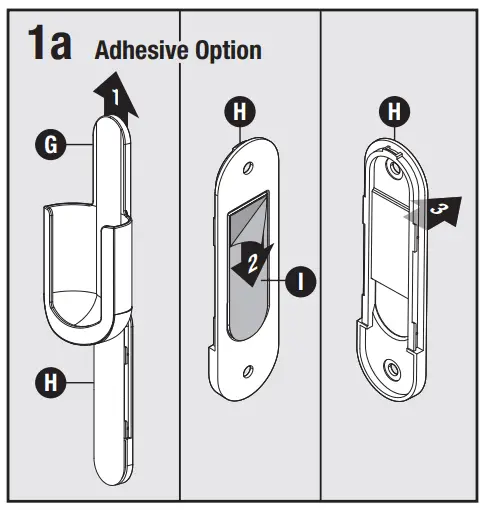 1a Adhesive Option

1
G
H

H
2
I

H
3