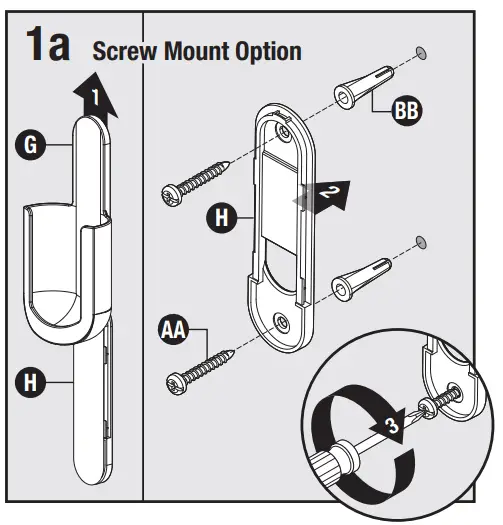 1a Screw Mount Option

1

G

H

BB

2

H

AA

3