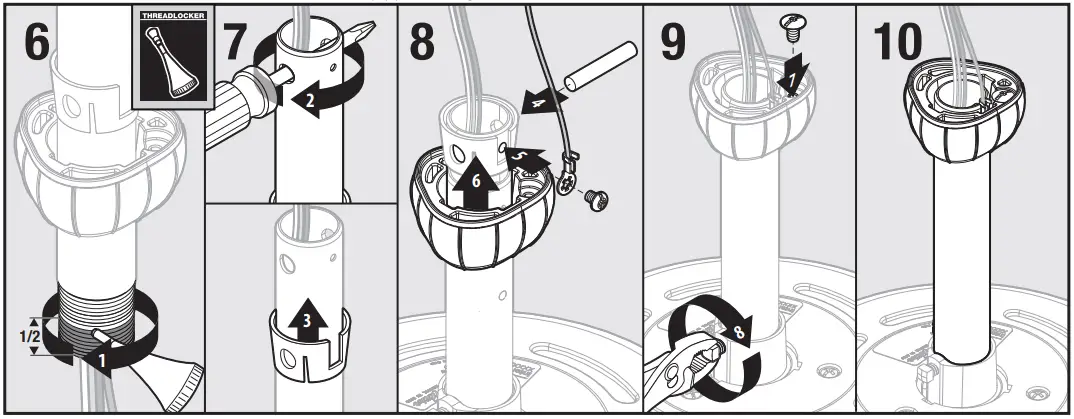 6
THREADLOCKER
1/2
1
7
2
3
8
4
5
6
9
7
8
10