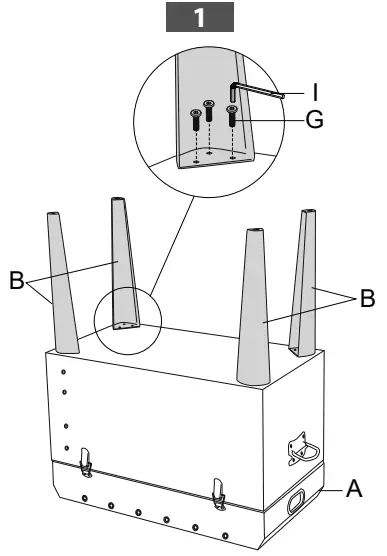 1

I

G

B

B

A