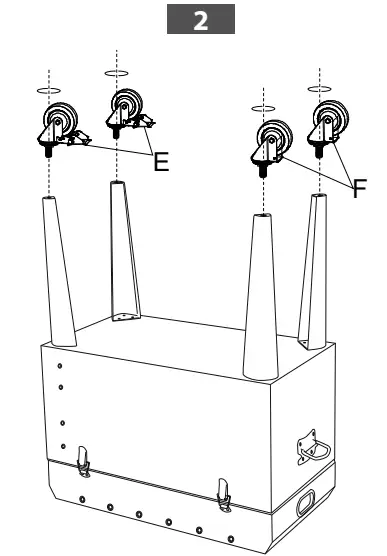 2

E

F