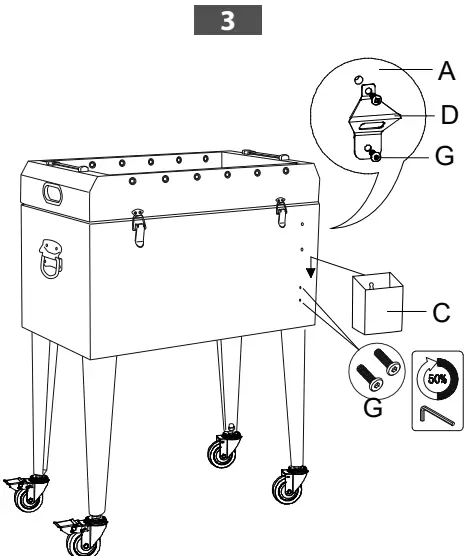 3

A

D

G

C

G

50%