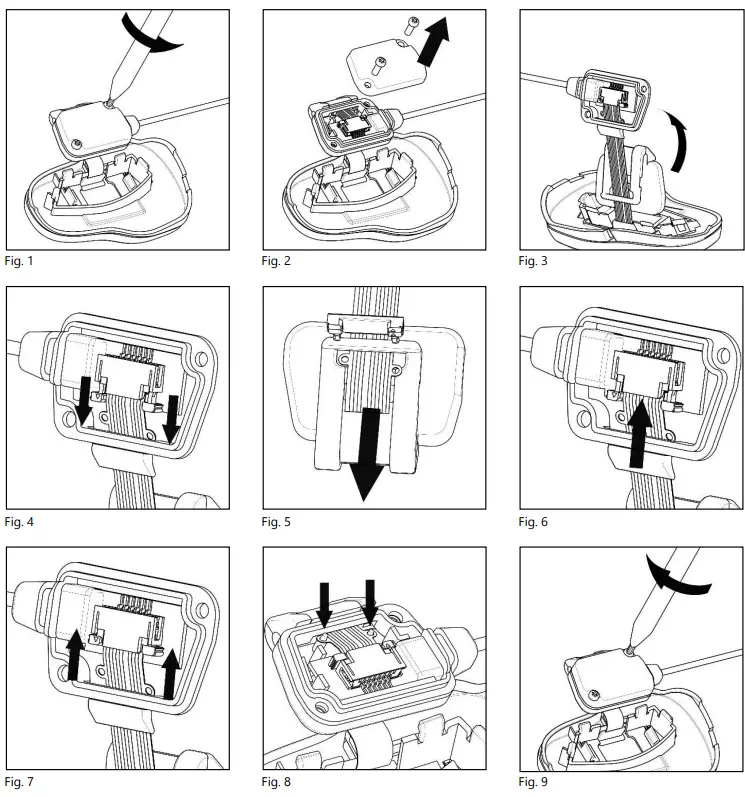 Fig. 1

Fig. 2

Fig. 3

Fig. 4

Fig. 5

Fig. 6

Fig. 7

Fig. 8

Fig. 9