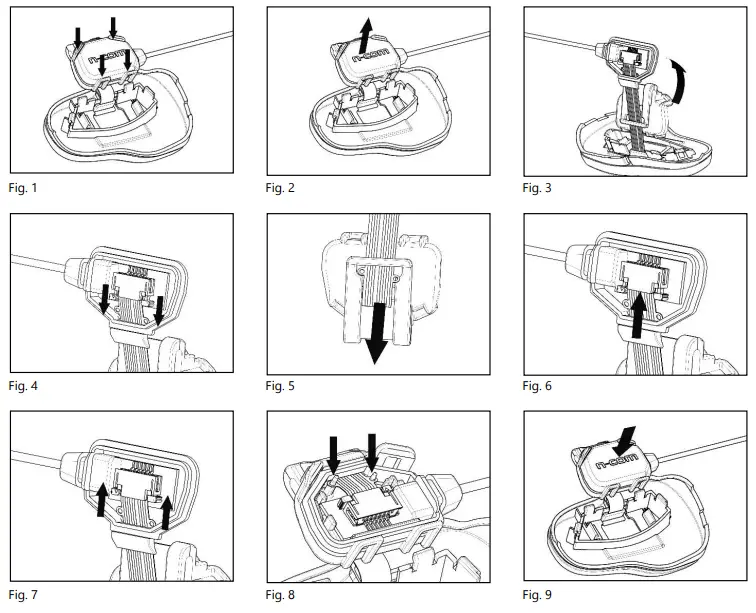 n-com

Fig. 1

n-com

Fig. 2

Fig. 3

Fig. 4

Fig. 5

Fig. 6

Fig. 7

Fig. 8

n-com

Fig. 9