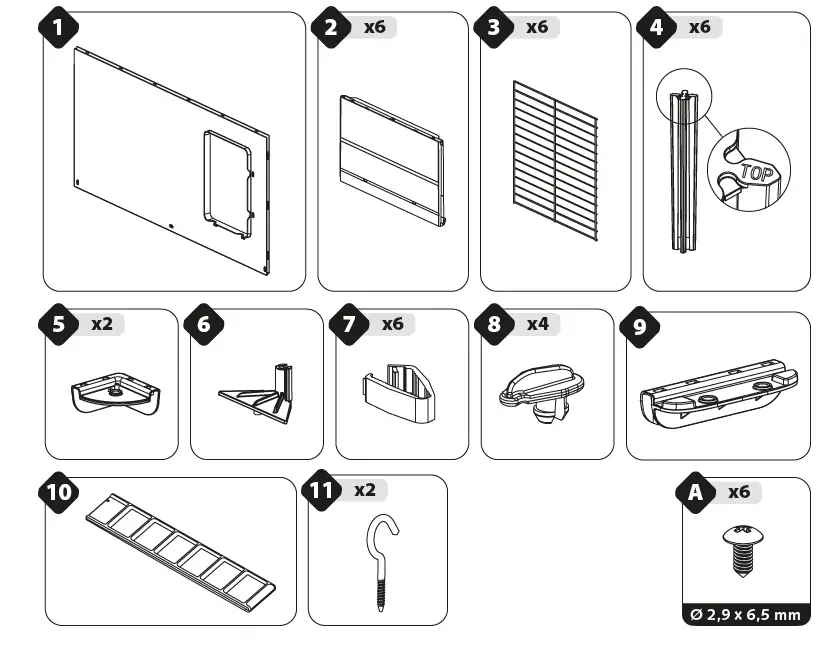 1

2 x6

3 x6

4 x6

TOP

5 x2

6

7 x6

8 x4

9

10

11 x2

A x6

Ø 2,9 x 6,5 mm