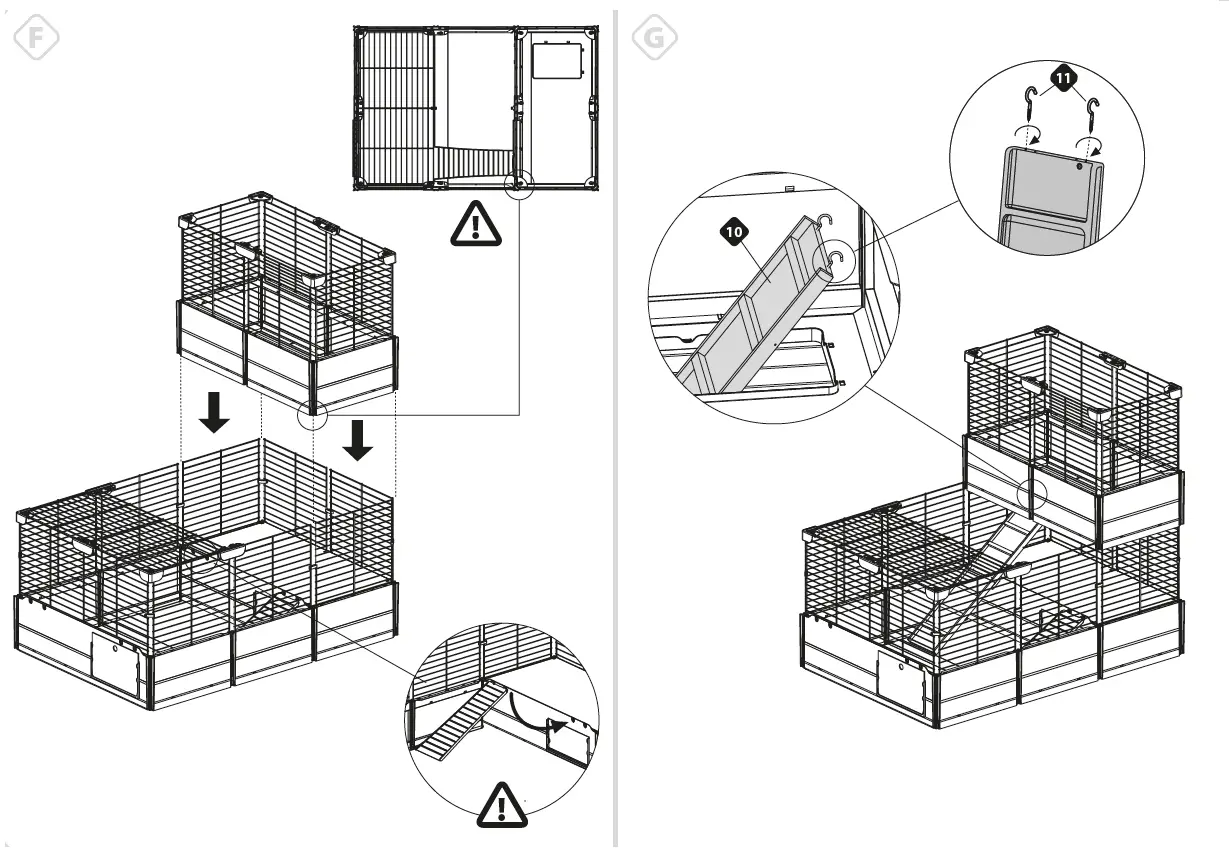 F

G

11

10