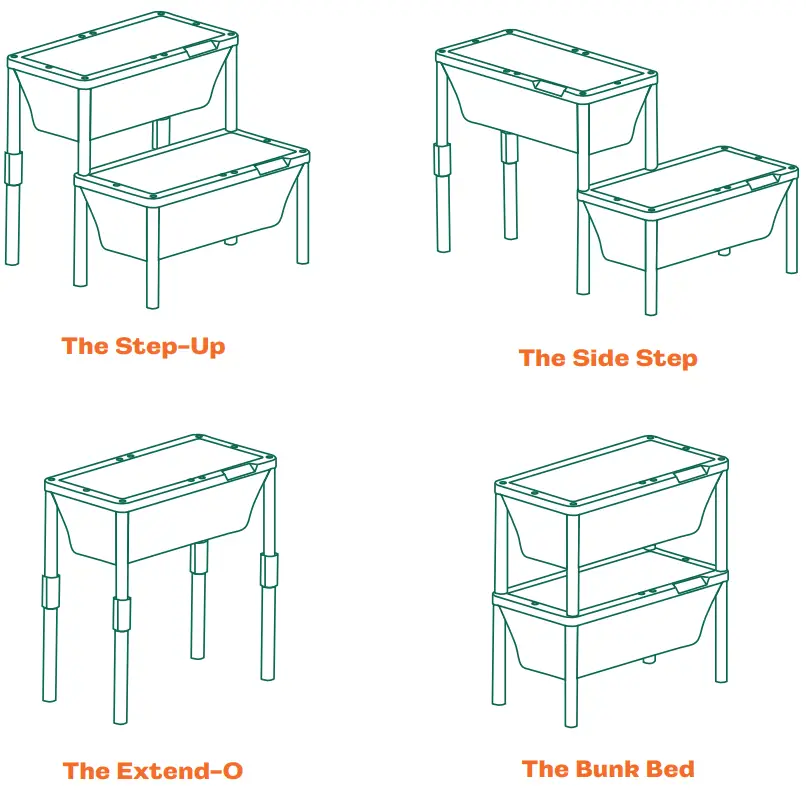 The Step-Up

The Side Step

The Extend-O

The Bunk Bed