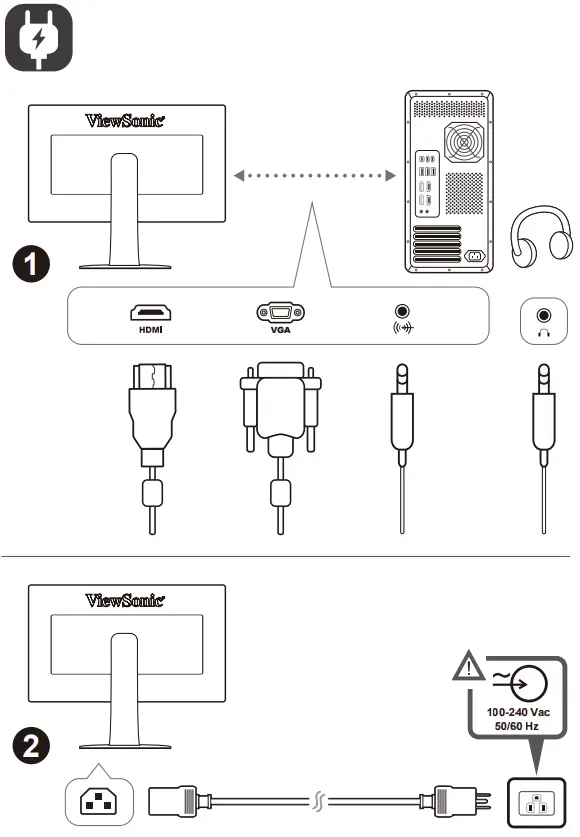 ViewSonic

1

HDMI

VGA

ViewSonic

2

100-240 Vac
50/60 Hz