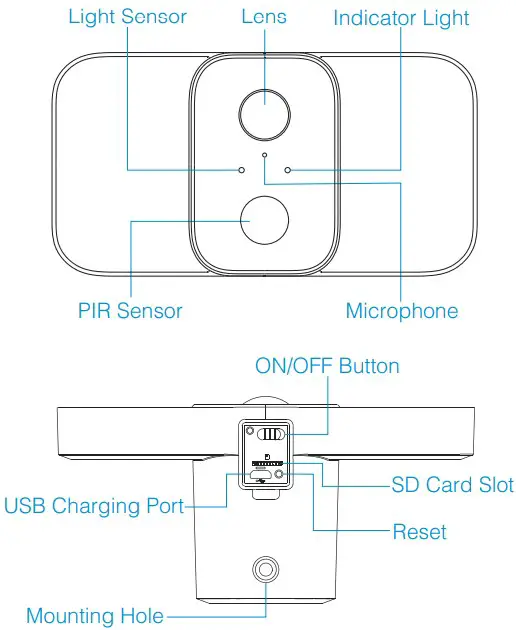 Light Sensor
Lens
Indicator Light
PIR Sensor
Microphone

ON/OFF Button
SD Card Slot
USB Charging Port
Reset
Mounting Hole