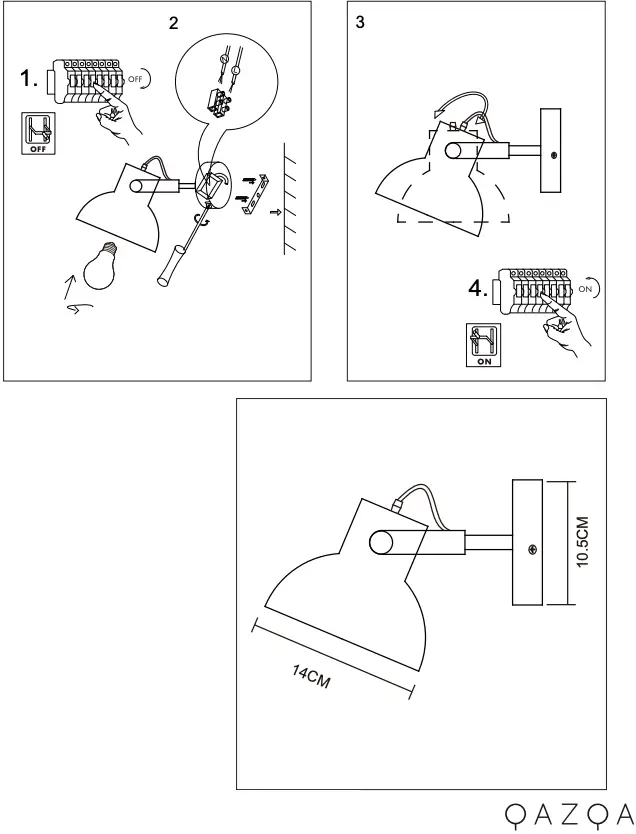 2

1.

OFF

OFF

3

4.

ON

ON

10.5CM

14CM

QAZQA