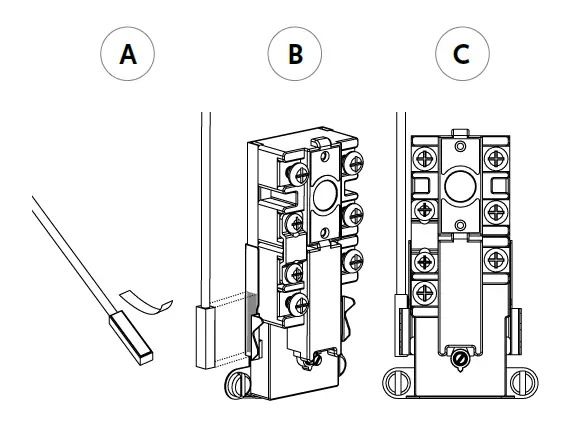 A

B

C