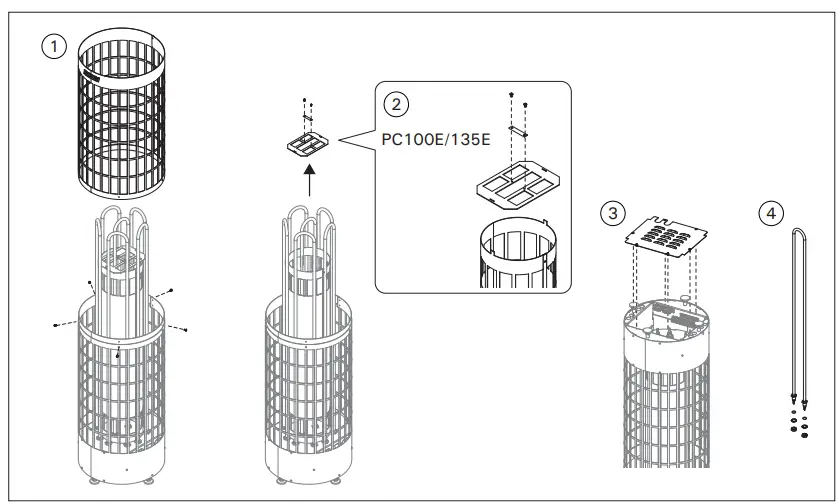 1

2

PC100E/135E

3

4