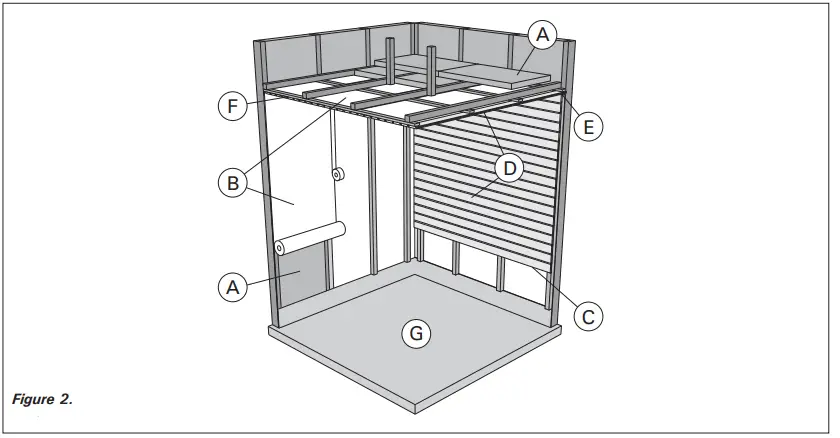 A
F
E
B
D
A
C
G
Figure 2.