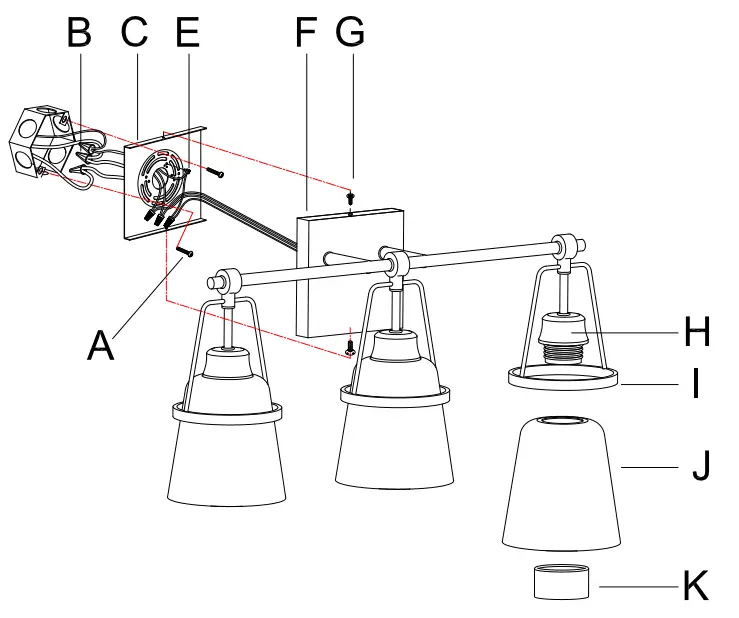 B C E F G
A
H
I
J
K