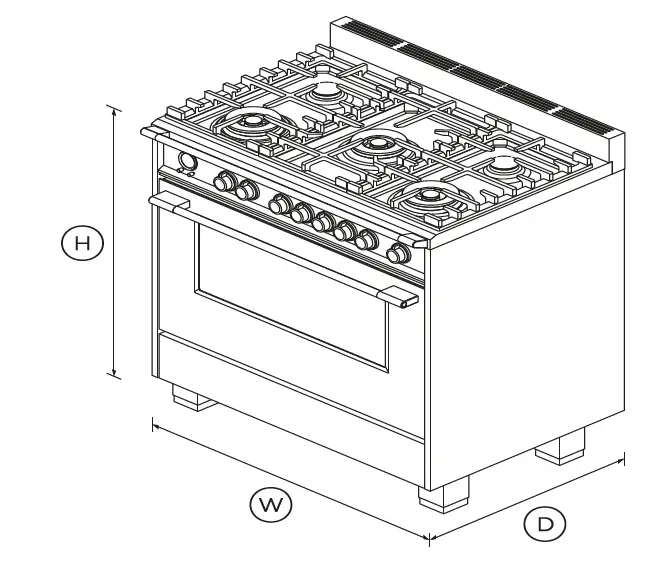 H

W

D