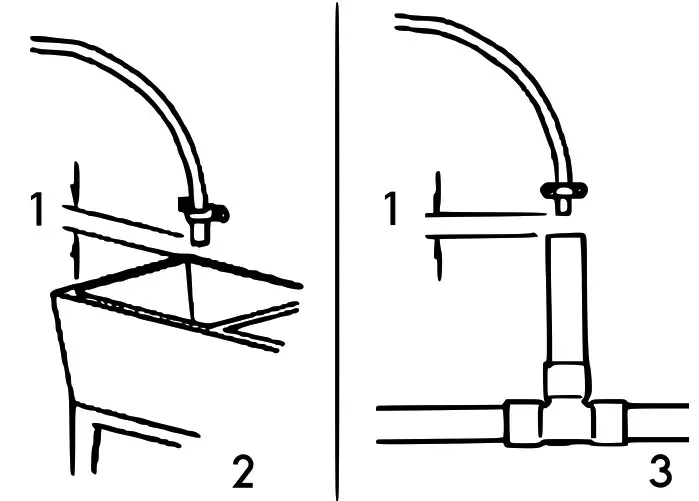 1
2
1
3