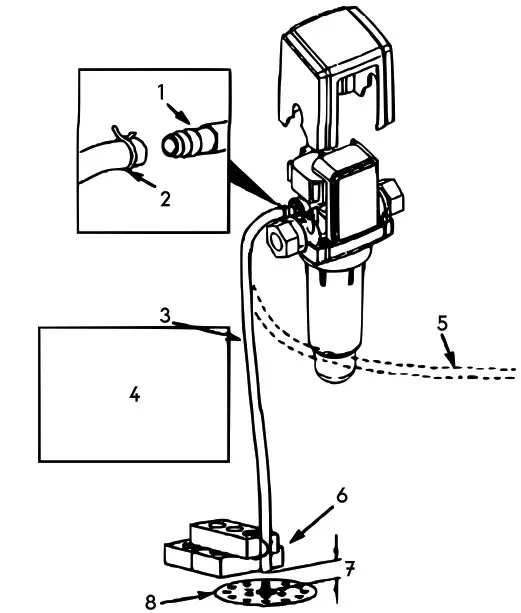 1
2
3
4
5
6
7
8