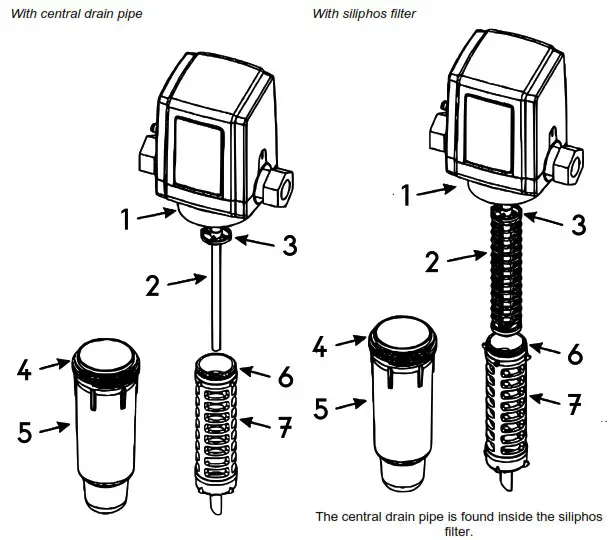 With central drain pipe

1
3
2
4
6
5
7

With siliphos filter

1
3
2
4
6
5
7

The central drain pipe is found inside the siliphos filter.