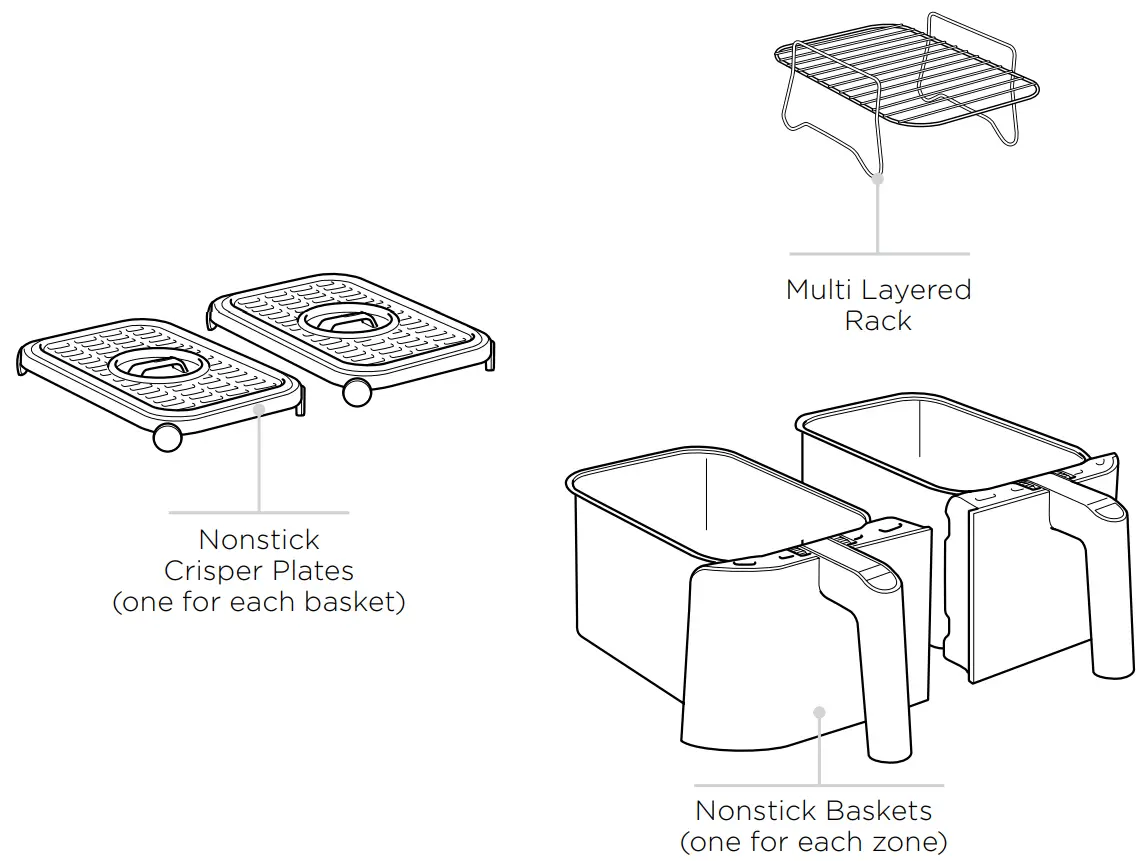 Multi Layered Rack

Nonstick Crisper Plates (one for each basket)

Nonstick Baskets (one for each zone)