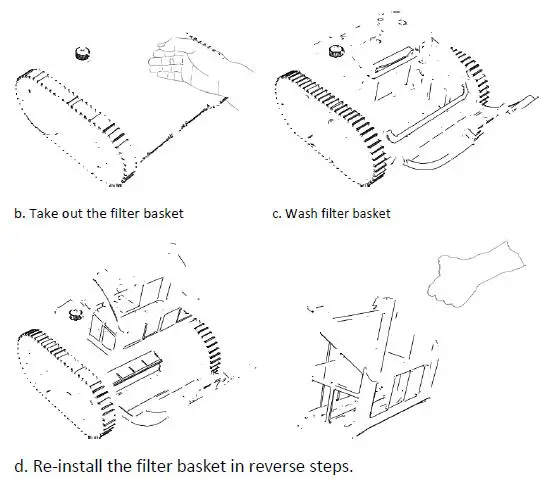 b. Take out the filter basket

c. Wash filter basket

d. Re-install the filter basket in reverse steps.