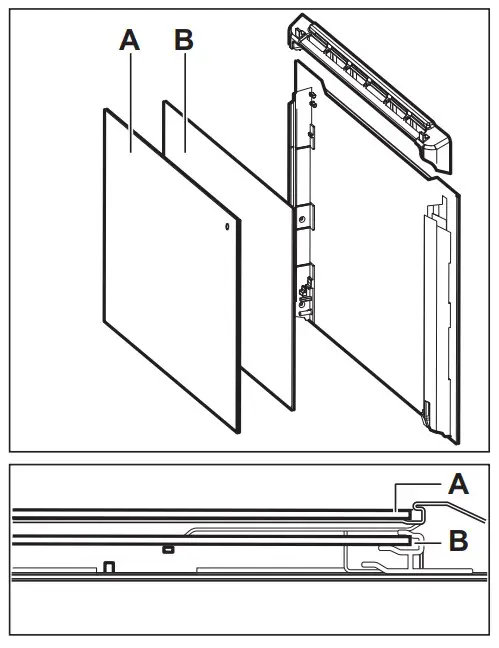 A B

A

B