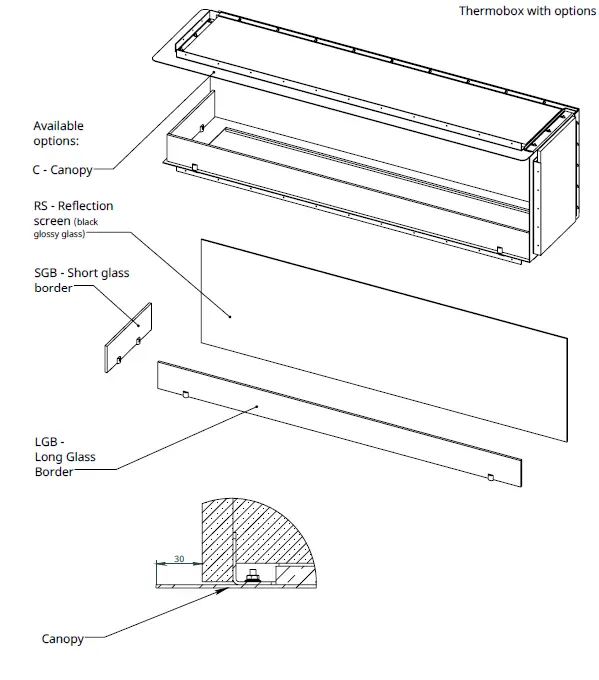 Thermobox with options

Available options:

C - Canopy

RS - Reflection screen (black glossy glass)

SGB - Short glass border

LGB - Long Glass Border

30

Canopy