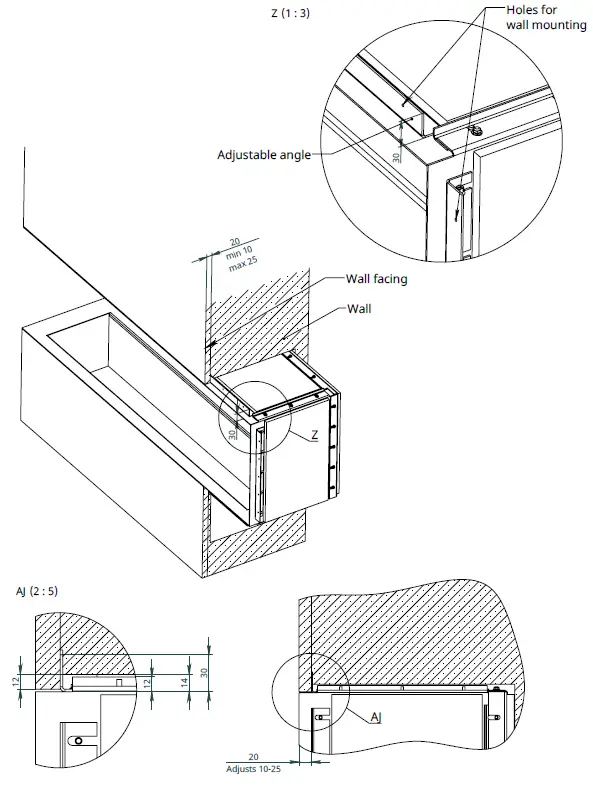 Z (1 : 3)

Holes for wall mounting

Adjustable angle

30

20
min 10
max 25

Wall facing

Wall

30

Z

AJ (2 : 5)

12

12

14

30

AJ

20
Adjusts 10-25