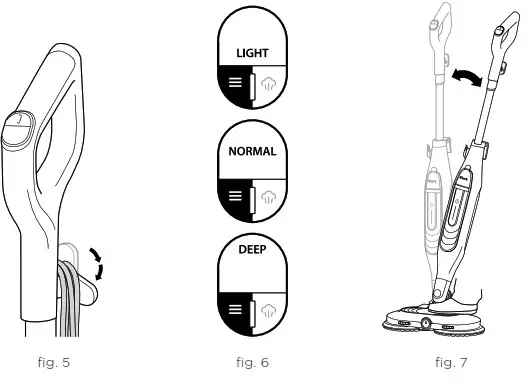 LIGHT

NORMAL

DEEP

fig. 5

fig. 6

fig. 7