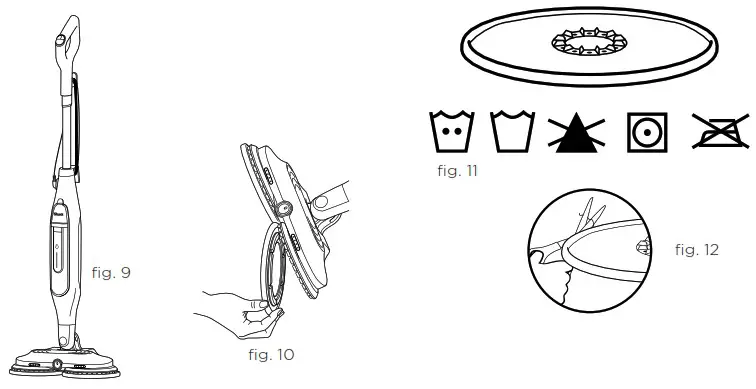 fig. 9

fig. 10

fig. 11

fig. 12