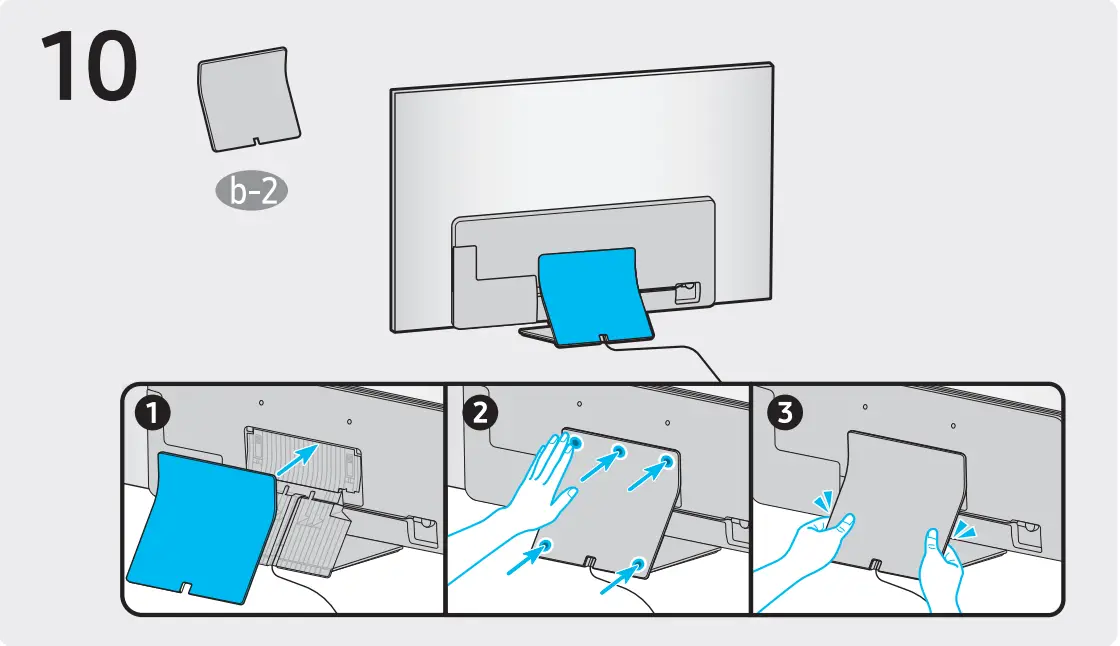 10

b-2

1

2

3