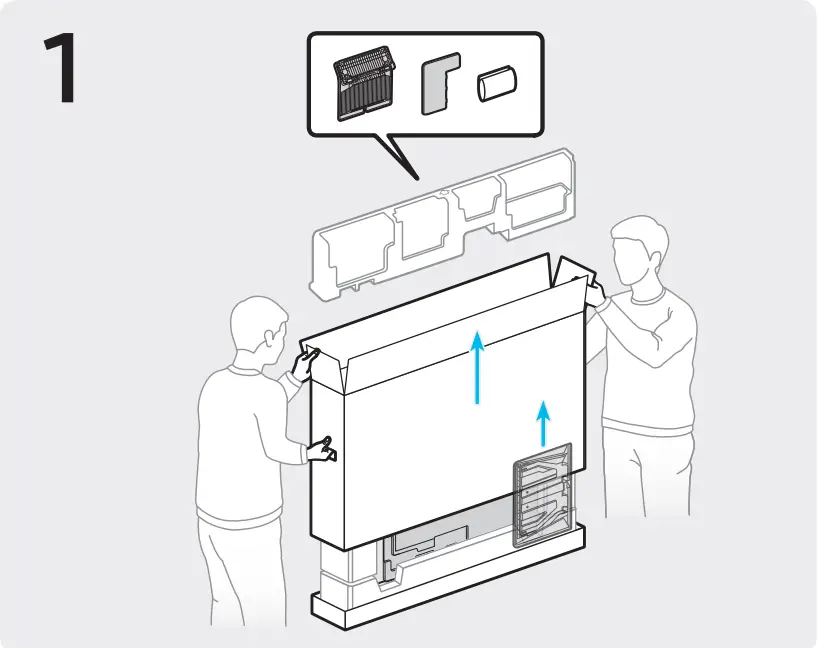 1