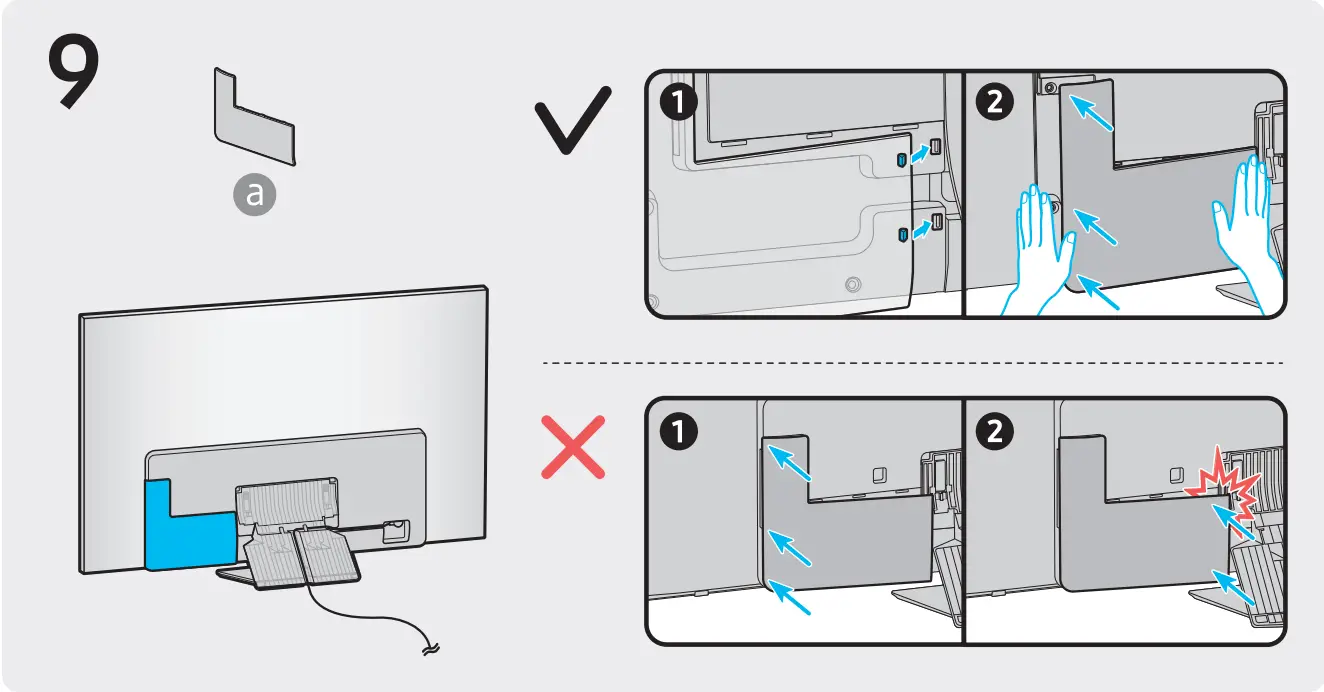 9

a

1

2

1

2