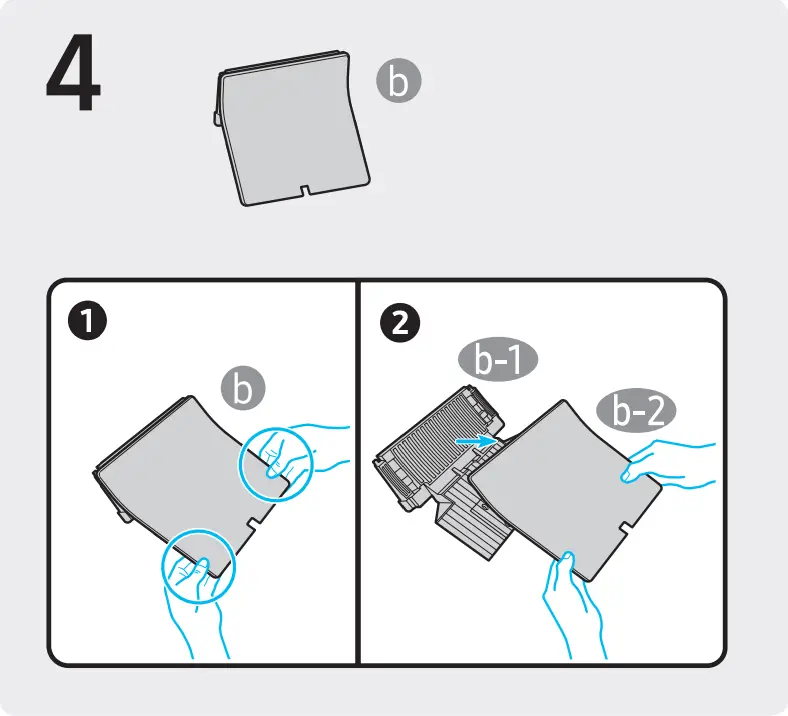 4

b

1

b

2

b-1

b-2