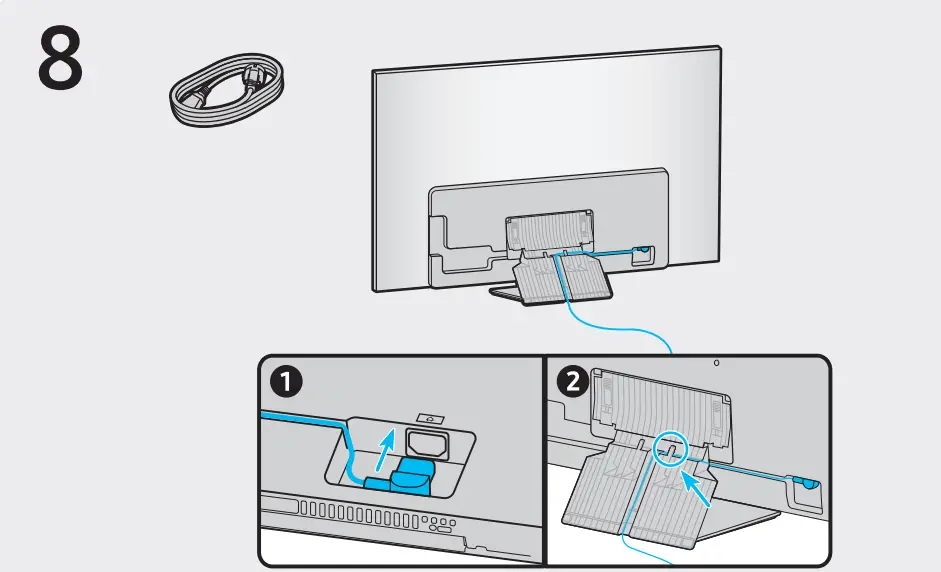 8

1

2