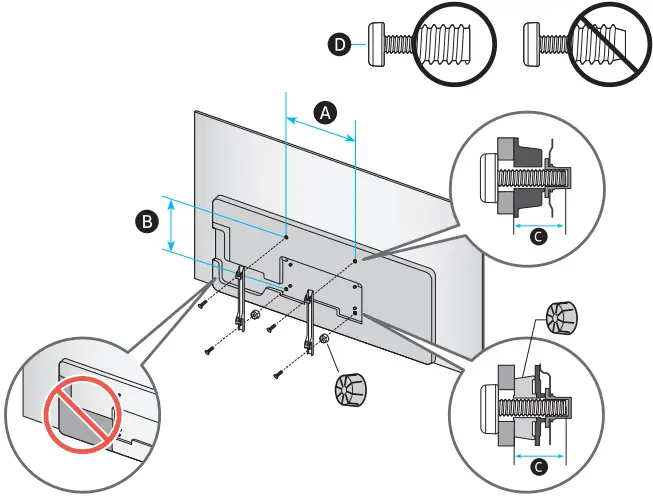 D

A

B

C

C