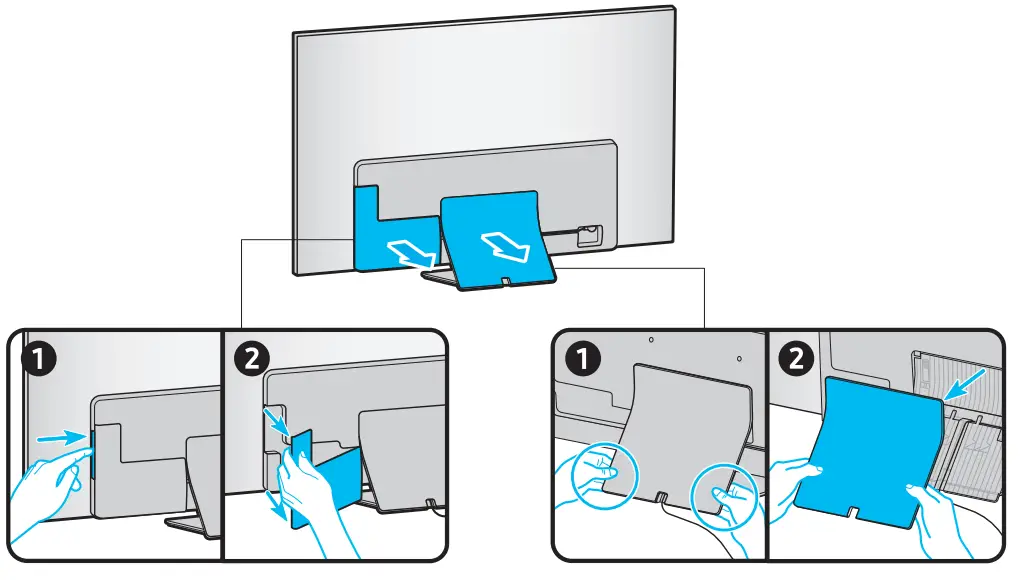 1 2 1 2