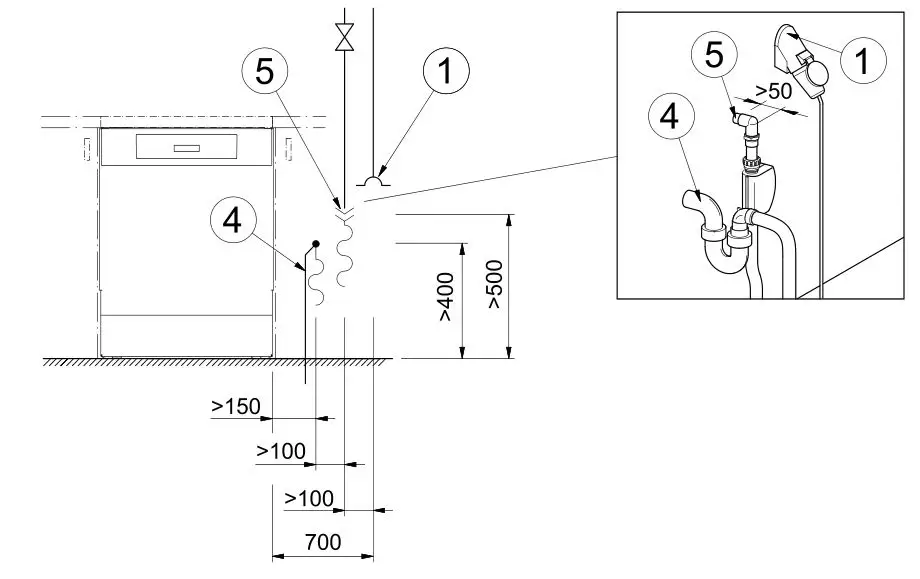 5
1
4
>400
>500
>150
>100
>100
700
5
1
>50
4