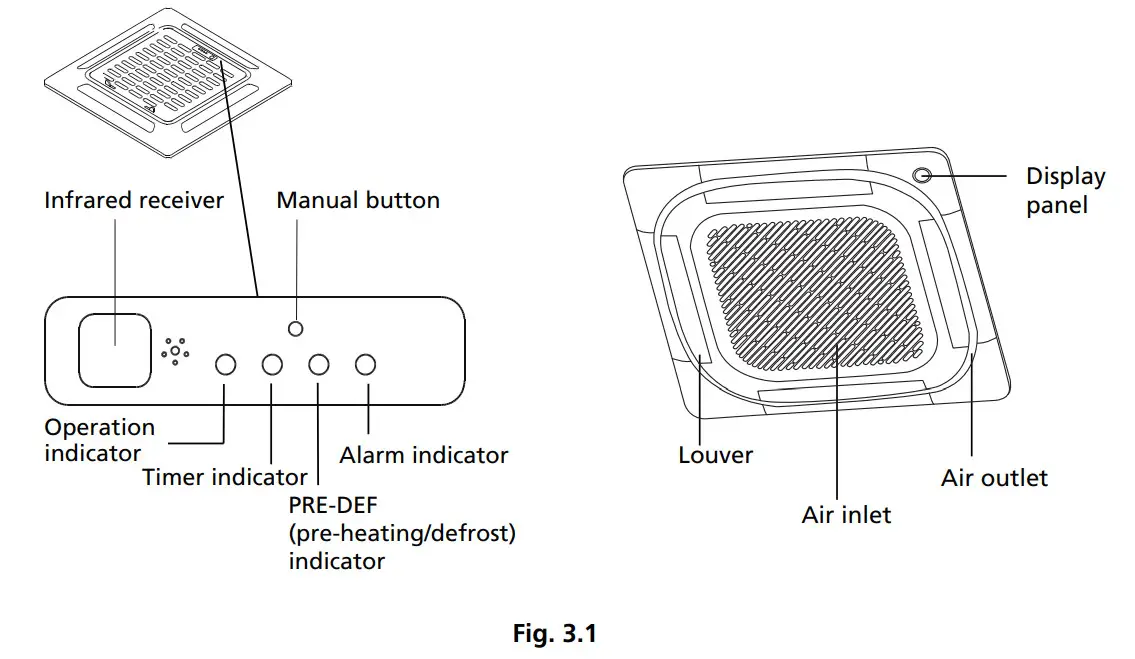 Infrared receiver

Manual button

Operation indicator

Timer indicator

PRE-DEF (pre-heating/defrost) indicator

Alarm indicator

Display panel

Louver

Air inlet

Air outlet

Fig. 3.1