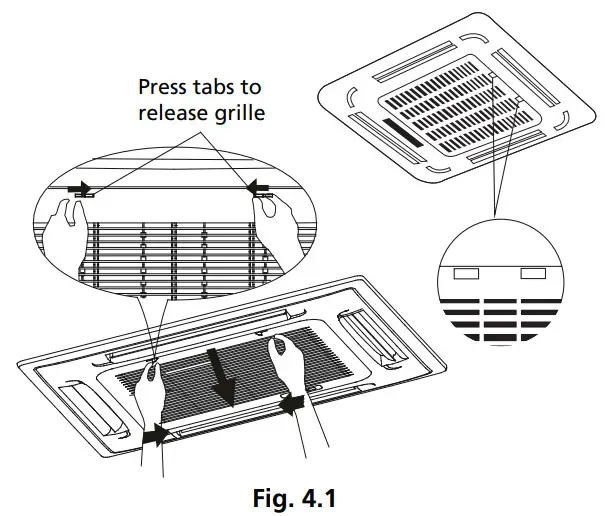 Press tabs to release grille

Fig. 4.1