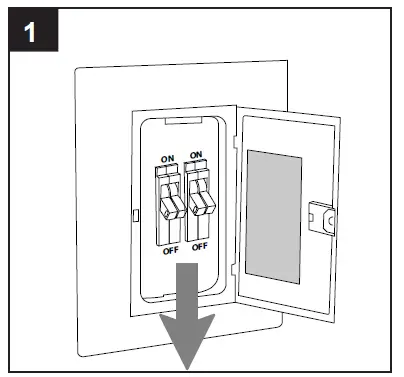 1

ON ON

OFF OFF