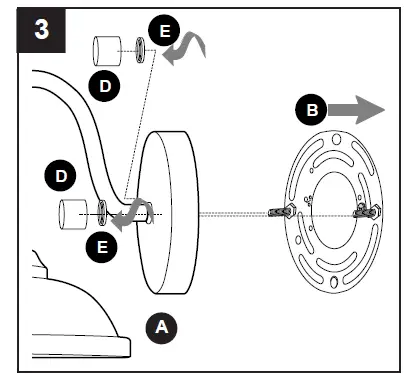 3

E

D

B

D

E

A