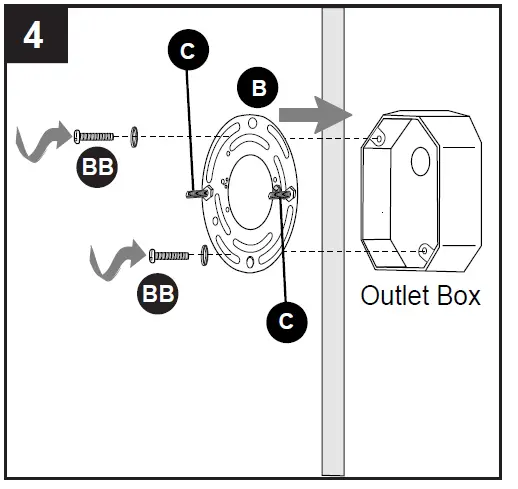 4

C

B

BB

BB

C

Outlet Box