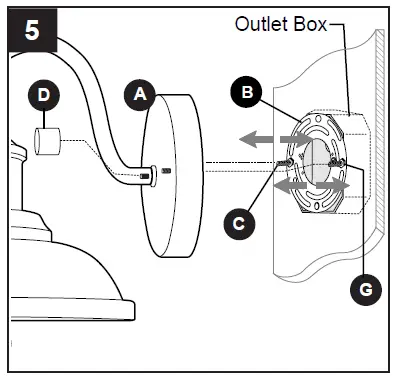 5

Outlet Box

D

A

B

C

G