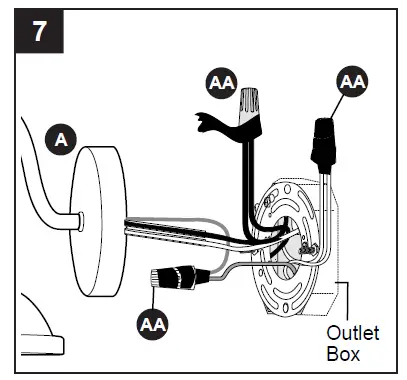 7

AA

AA

A

AA

Outlet Box